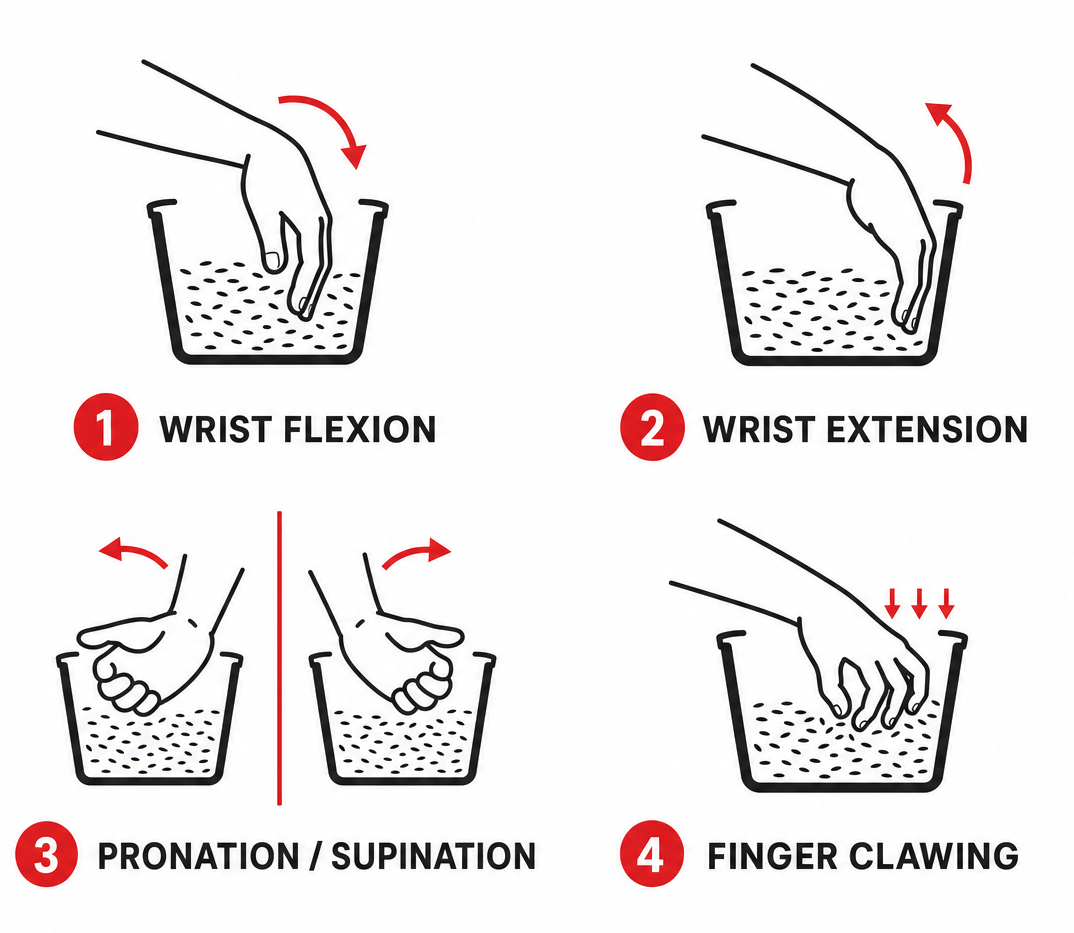 1 WRIST FLEXION

2 WRIST EXTENSION

3 PRONATION / SUPINATION

4 FINGER CLAWING